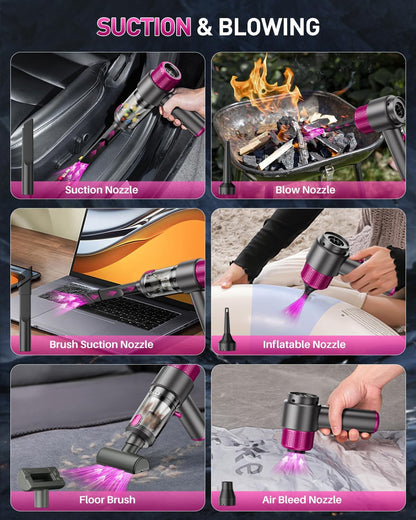 SUCTION & BLOWING

Suction Nozzle

Blow Nozzle

Brush Suction Nozzle

Inflatable Nozzle

Floor Brush

Air Bleed Nozzle