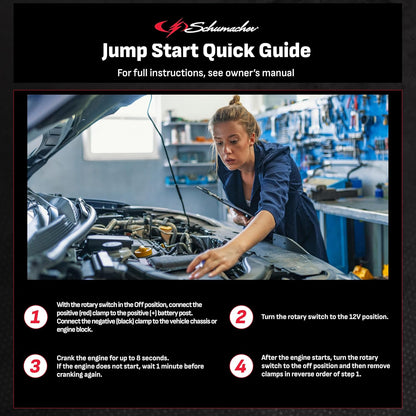 Schumacher

Jump Start Quick Guide

For full instructions, see owner's manual

1 With the rotary switch in the Off position, connect the positive (red) clamp to the positive (+) battery post. Connect the negative (black) clamp to the vehicle chassis or engine block.

2 Turn the rotary switch to the 12V position.

3 Crank the engine for up to 8 seconds. If the engine does not start, wait 1 minute before cranking again.

4 After the engine starts, turn the rotary switch to the off position and then remove clamps in reverse order of step 1.